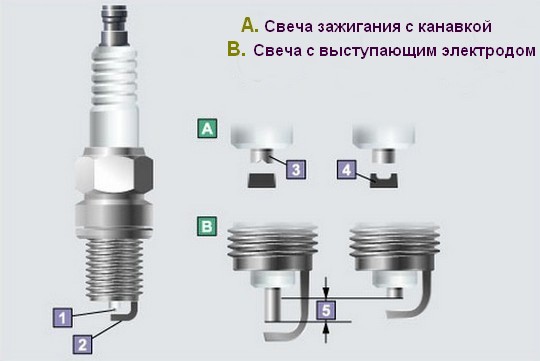 A. Свеча зажигания с канавкой
B. Свеча с выступающим электродом

A

3

4

B

5

1

2