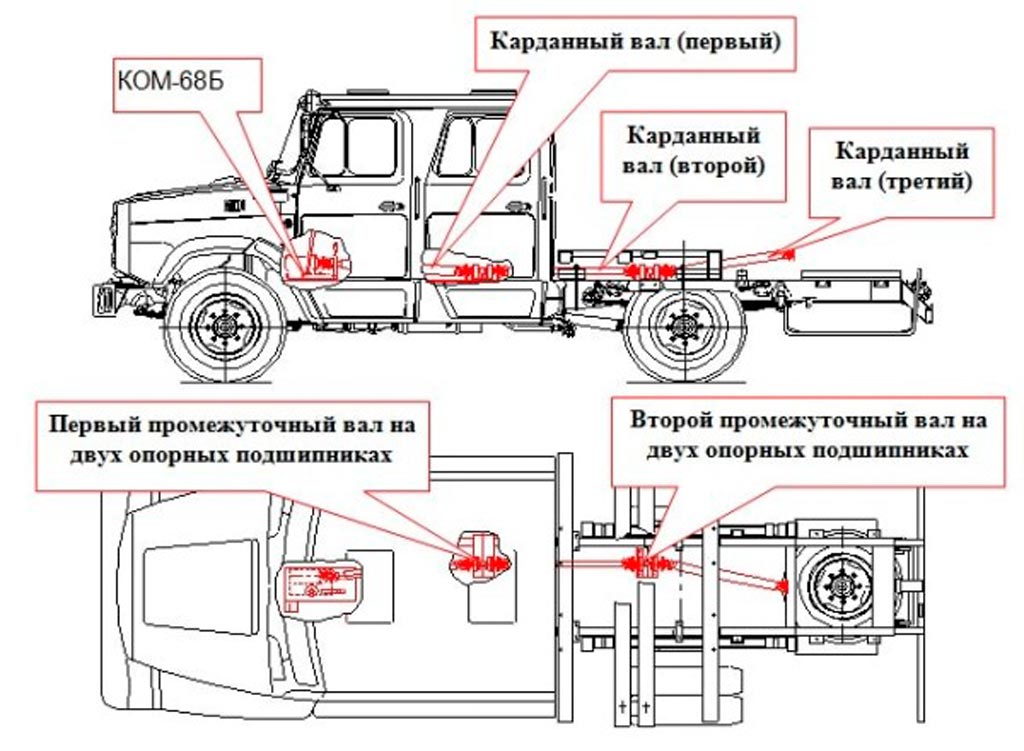 КОМ-68Б

Карданный вал (первый)

Карданный вал (второй)

Карданный вал (третий)

Первый промежуточный вал на двух опорных подшипниках

Второй промежуточный вал на двух опорных подшипниках