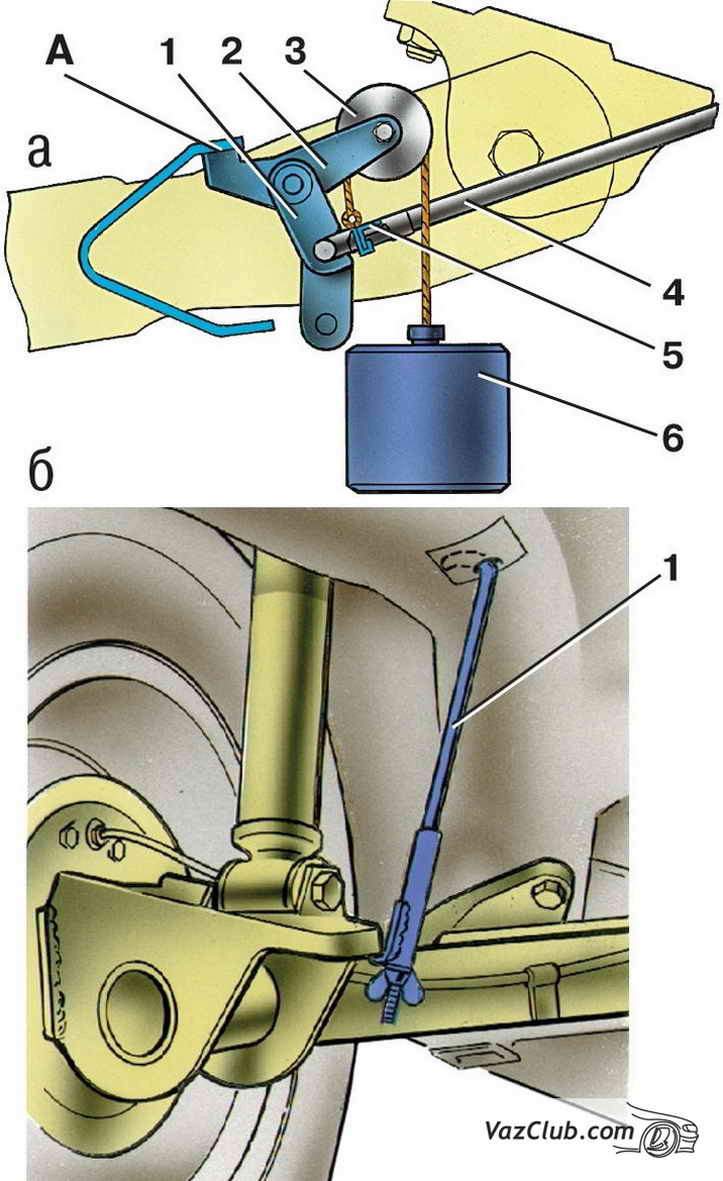 A
1
2
3
а
4
5
6
б
1
VazClub.com